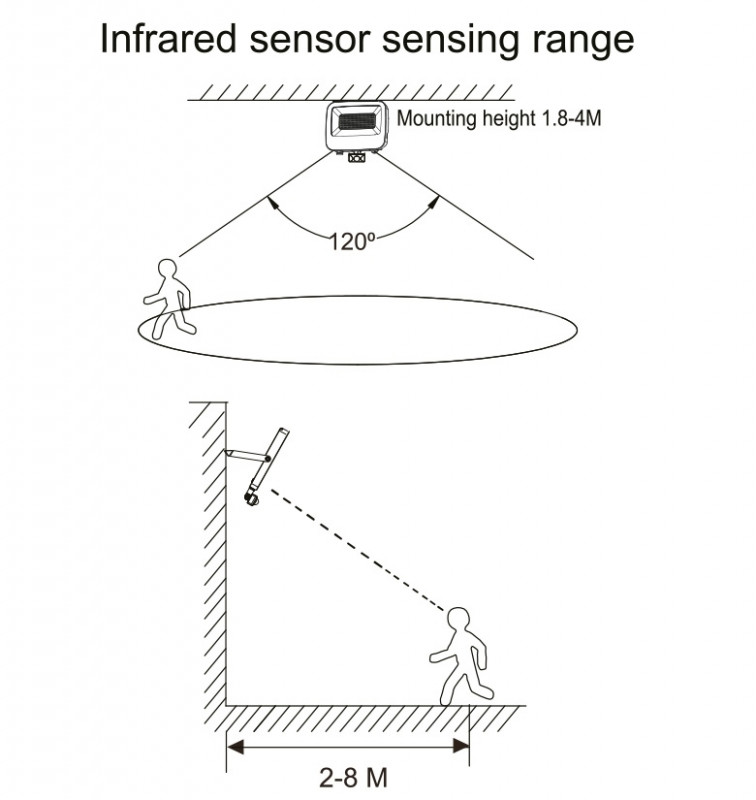 Infrared sensor sensing range

Mounting height 1.8-4M

120º

2-8 M