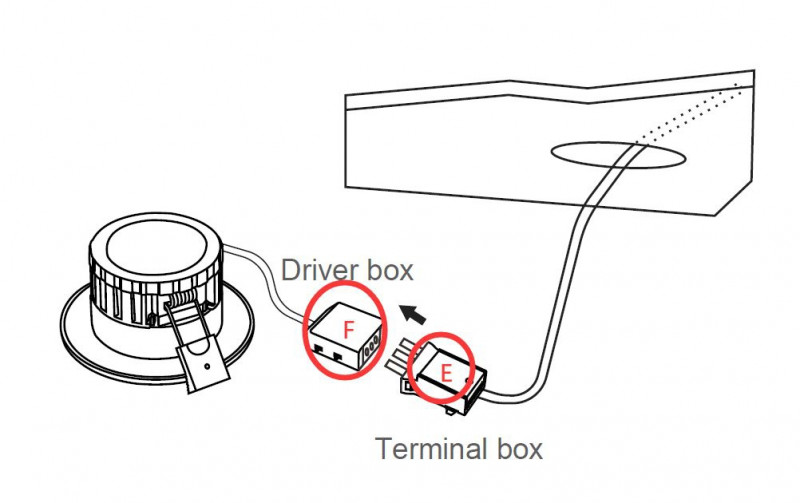 Driver box

F

E

Terminal box