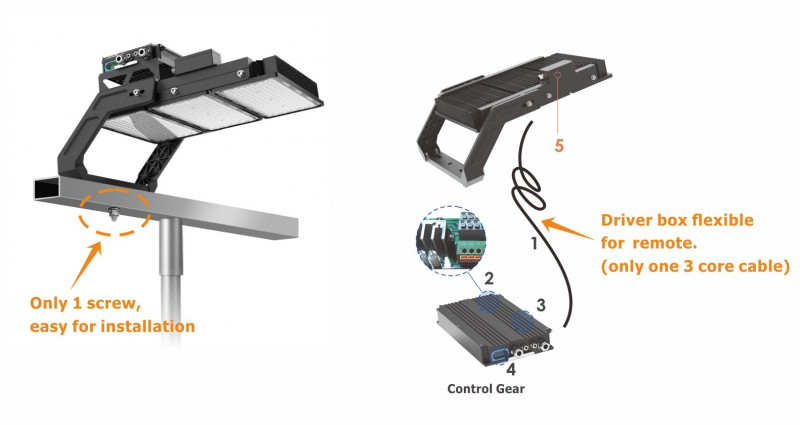 Only 1 screw, easy for installation

5

Driver box flexible for remote. (only one 3 core cable)

1

2

3

4

Control Gear