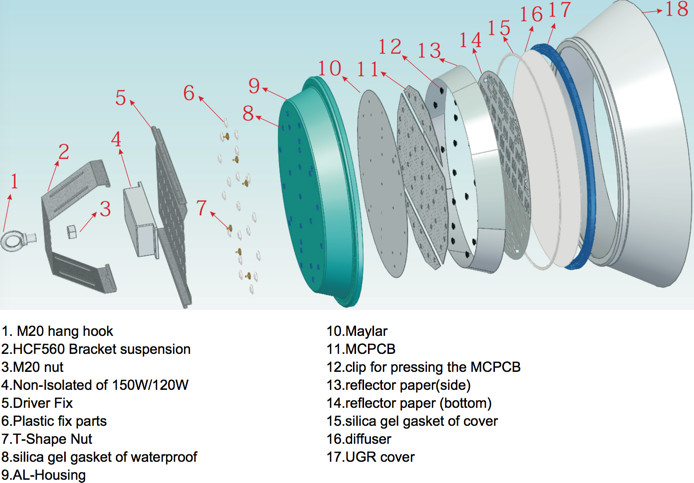 1
2
3
4
5
6
7
8
9
10
11
12
13
14
15
16
17
18

1. M20 hang hook
2.HCF560 Bracket suspension
3.M20 nut
4.Non-Isolated of 150W/120W
5.Driver Fix
6.Plastic fix parts
7.T-Shape Nut
8.silica gel gasket of waterproof
9.AL-Housing

10.Maylar
11.MCPCB
12.clip for pressing the MCPCB
13.reflector paper(side)
14.reflector paper (bottom)
15.silica gel gasket of cover
16.diffuser
17.UGR cover